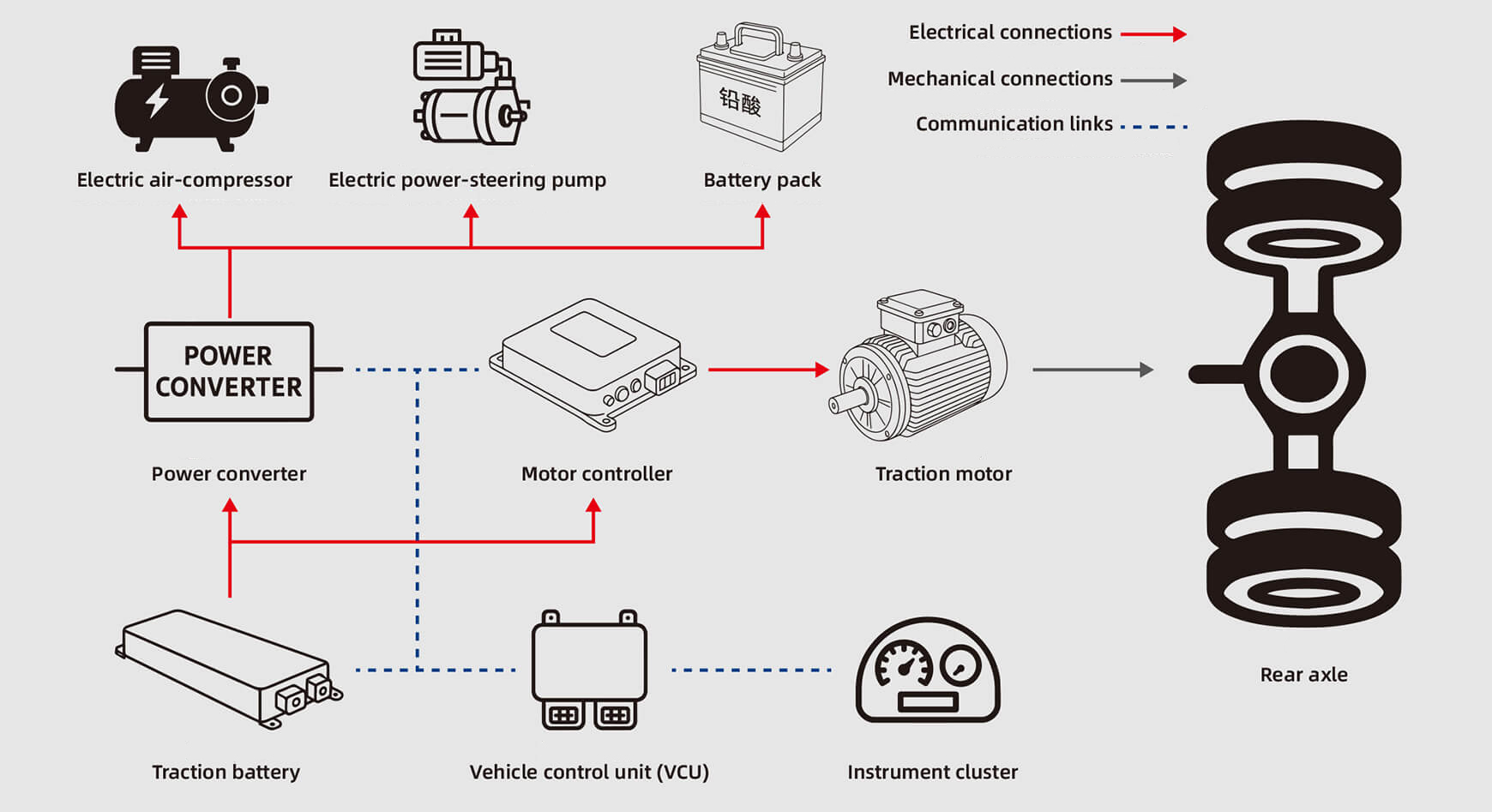 Electrical connections

Mechanical connections

Communication links

铅酸

Electric air-compressor

Electric power-steering pump

Battery pack

POWER CONVERTER

Power converter

Motor controller

Traction motor

Traction battery

Vehicle control unit (VCU)

Instrument cluster

Rear axle